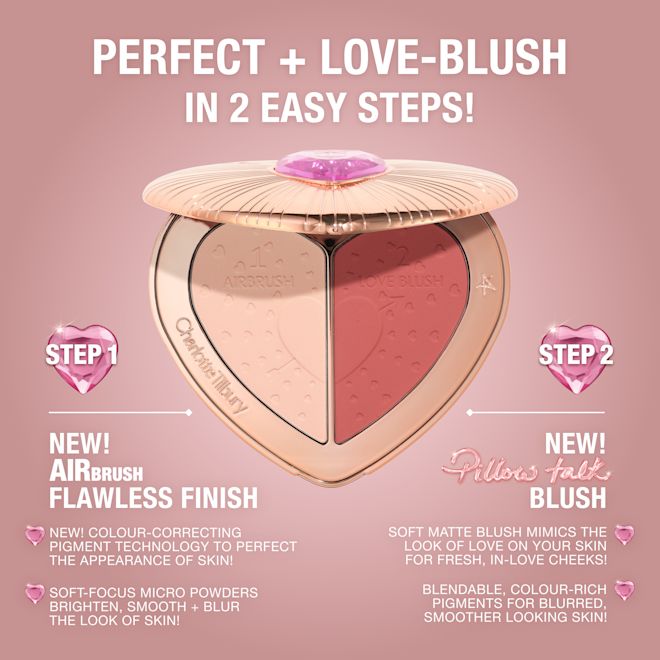 PERFECT + LOVE-BLUSH
IN 2 EASY STEPS!

1 AIRBRUSH

2 LOVE BLUSH

Charlotte Tilbury

STEP 1

NEW!
AIRBRUSH
FLAWLESS FINISH

NEW! COLOUR-CORRECTING PIGMENT TECHNOLOGY TO PERFECT THE APPEARANCE OF SKIN!

SOFT-FOCUS MICRO POWDERS BRIGHTEN, SMOOTH + BLUR THE LOOK OF SKIN!

STEP 2

NEW!
Pillow talk
BLUSH

SOFT MATTE BLUSH MIMICS THE LOOK OF LOVE ON YOUR SKIN FOR FRESH, IN-LOVE CHEEKS!

BLENDABLE, COLOUR-RICH PIGMENTS FOR BLURRED, SMOOTHER LOOKING SKIN!